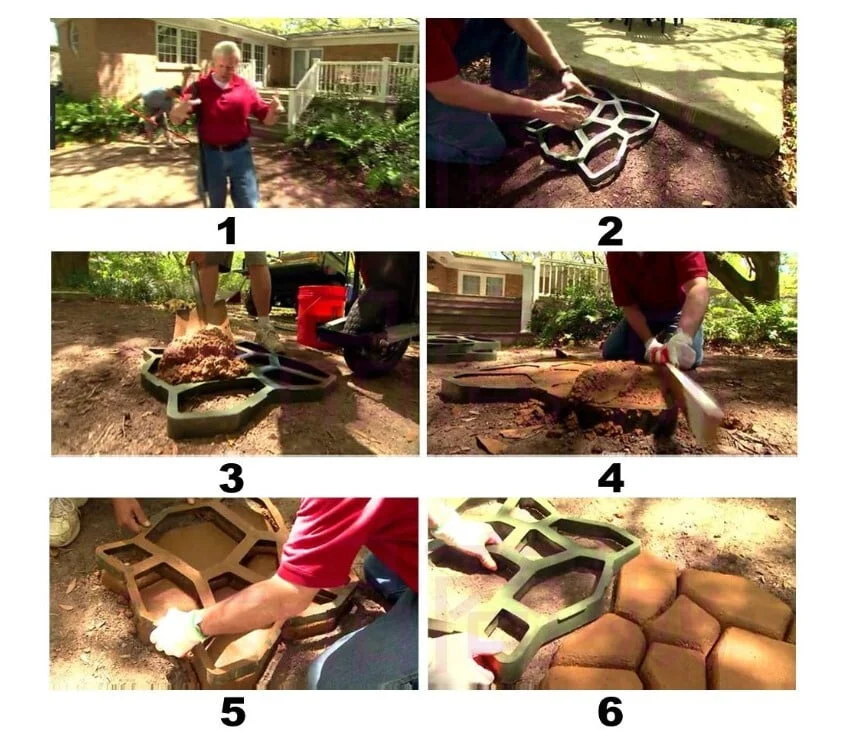 1

2

3

4

5

6